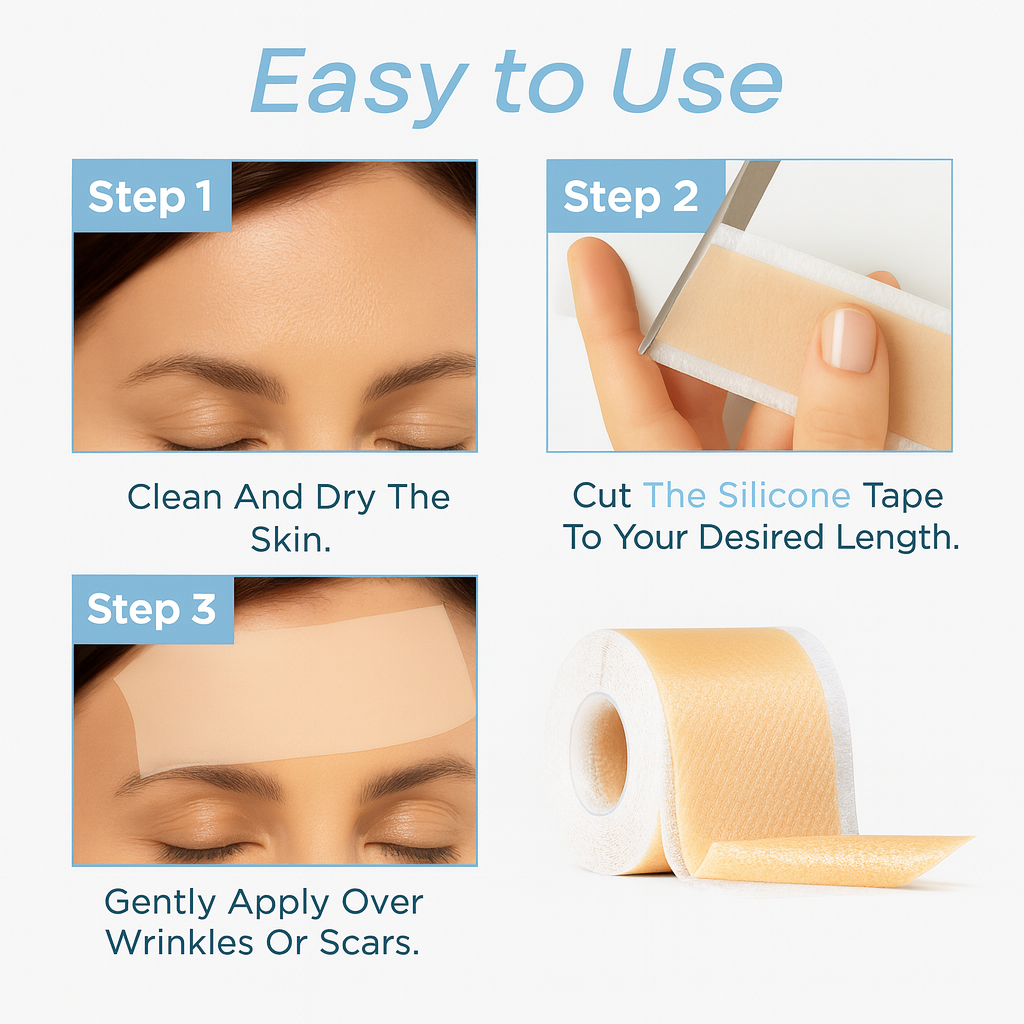 Easy to Use

Step 1

Clean And Dry The Skin.

Step 2

Cut The Silicone Tape To Your Desired Length.

Step 3

Gently Apply Over Wrinkles Or Scars.